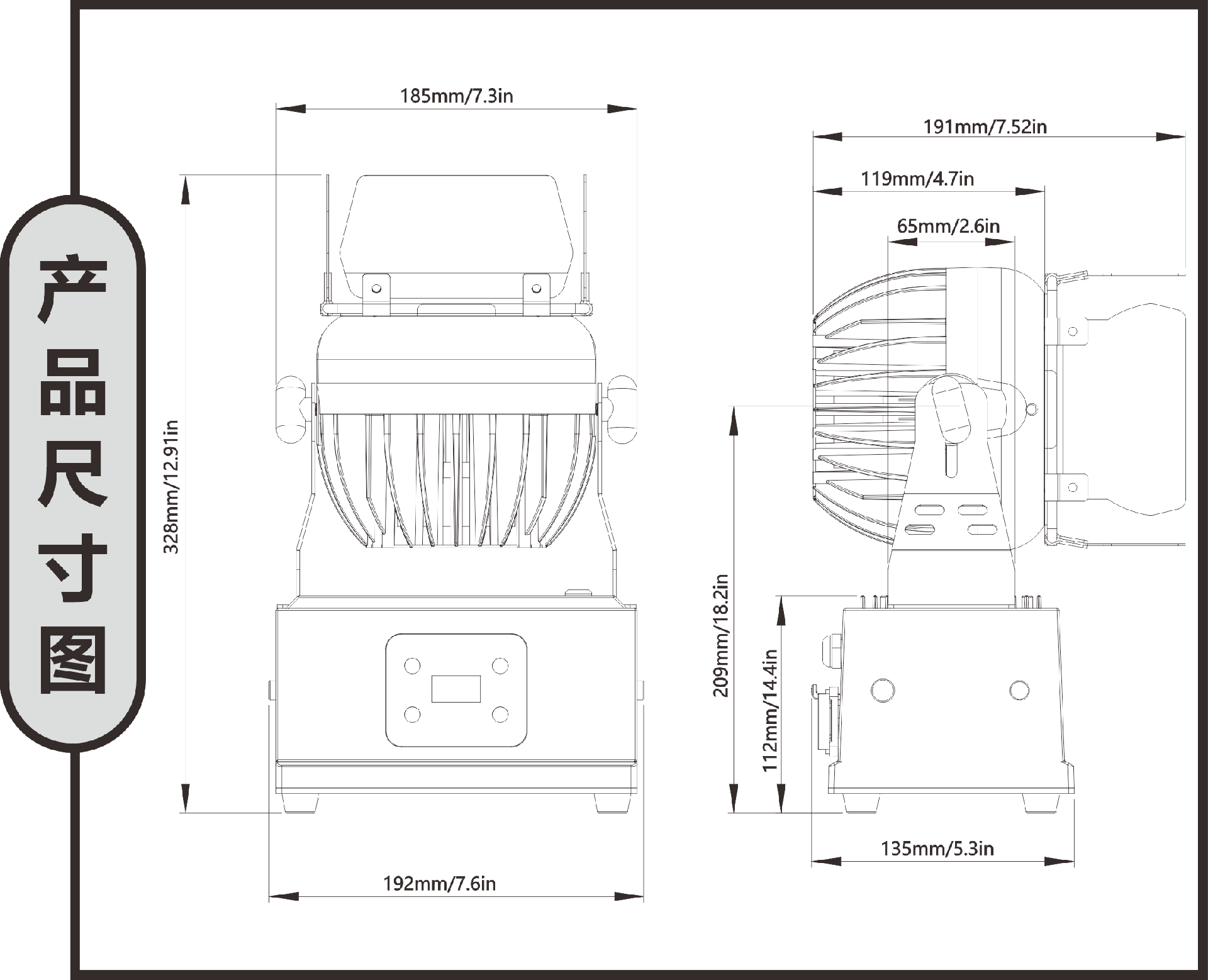 产品尺寸图

185mm/7.3in

328mm/12.91in

192mm/7.6in

191mm/7.52in

119mm/4.7in

65mm/2.6in

209mm/18.2in

112mm/14.4in

135mm/5.3in